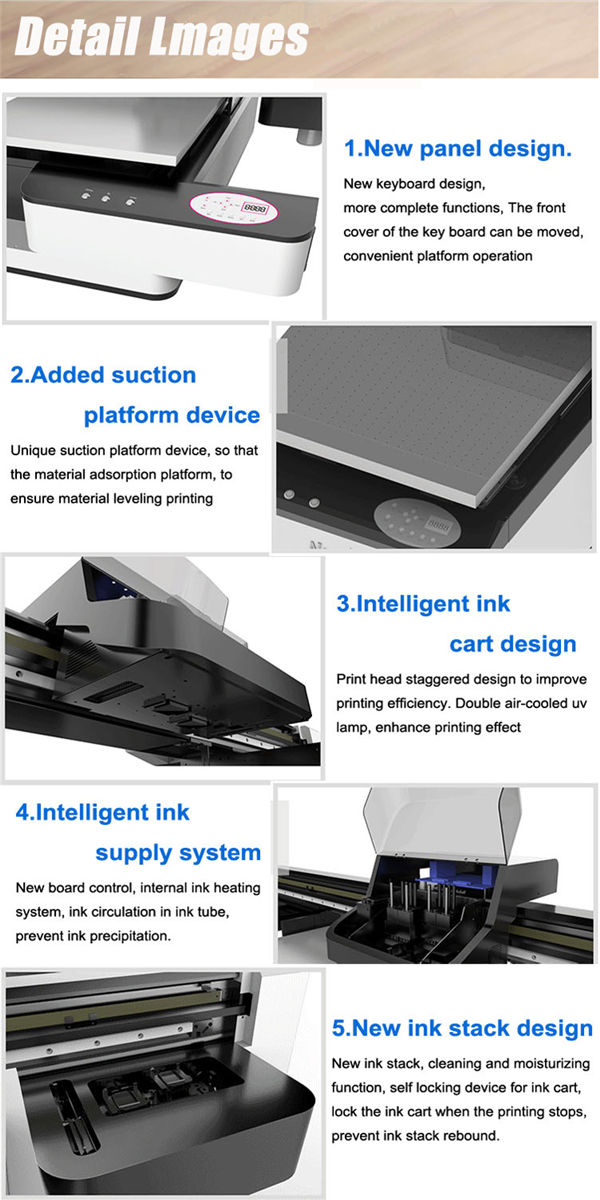 Detail Lmages

1.New panel design.

New keyboard design, more complete functions, The front cover of the key board can be moved, convenient platform operation

2.Added suction platform device

Unique suction platform device, so that the material adsorption platform, to ensure material leveling printing

3.Intelligent ink cart design

Print head staggered design to improve printing efficiency. Double air-cooled uv lamp, enhance printing effect

4.Intelligent ink supply system

New board control, internal ink heating system, ink circulation in ink tube, prevent ink precipitation.

5.New ink stack design

New ink stack, cleaning and moisturizing function, self locking device for ink cart, lock the ink cart when the printing stops, prevent ink stack rebound.